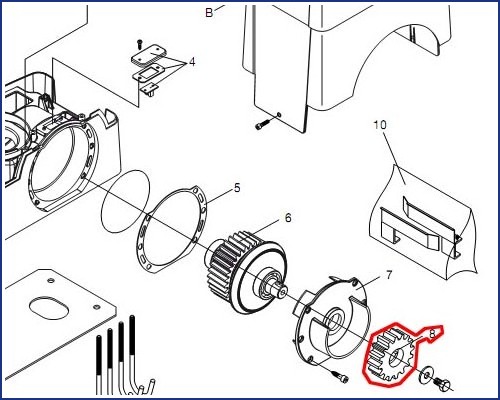 B
4
10
5
6
7
8