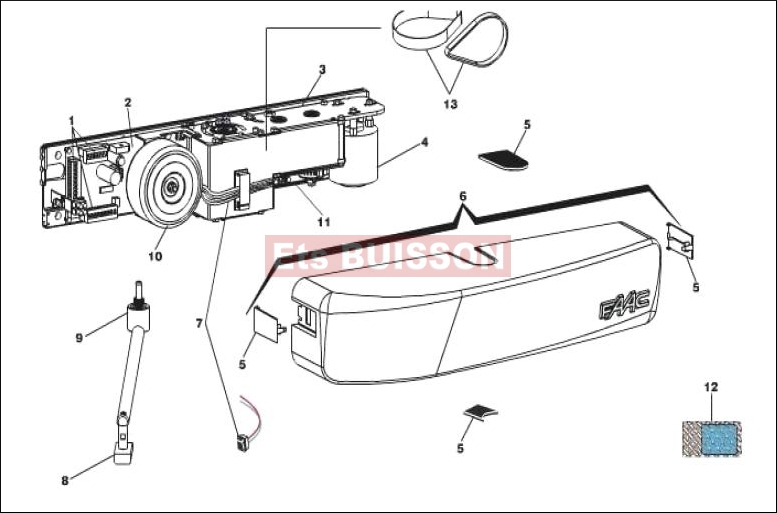 13
3
2
1
5
4
6
11
10
Ets BUISSON
5
FAAC
9
7
5
12
5
8