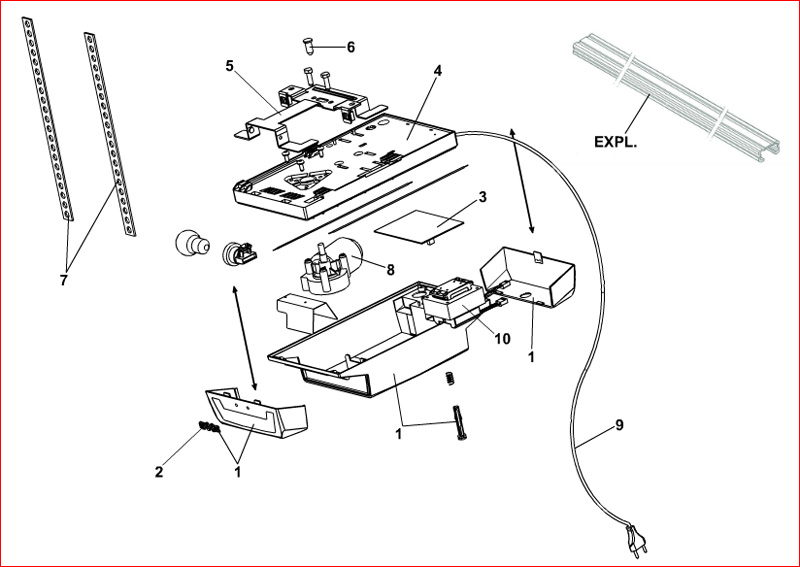 6
5
4
EXPL.
3
7
8
10
1
1
9
2
1